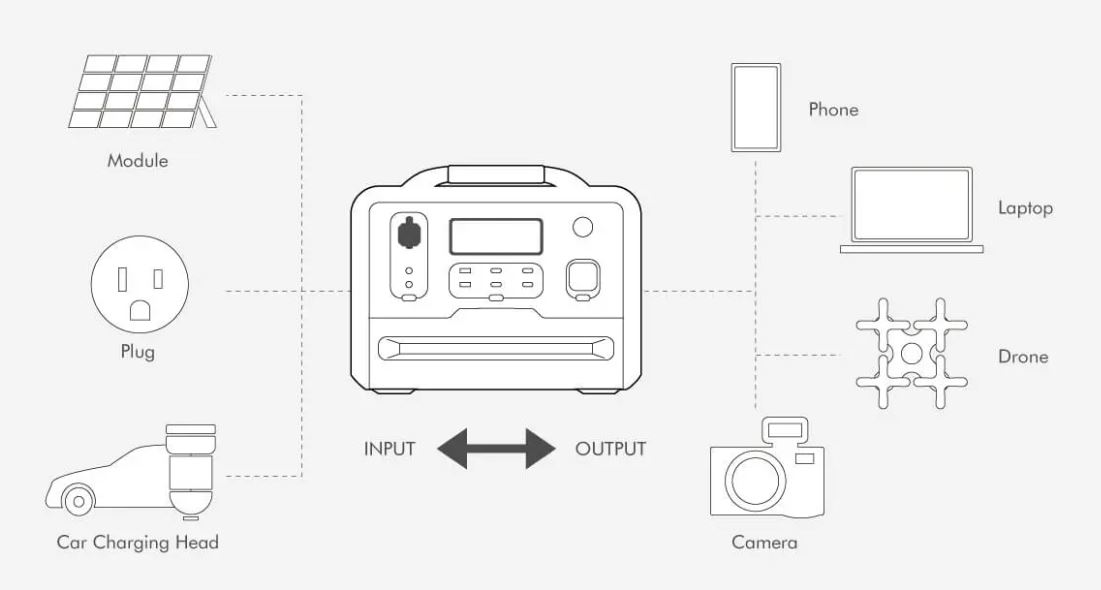 Module

Plug

Car Charging Head

INPUT

OUTPUT

Phone

Laptop

Drone

Camera